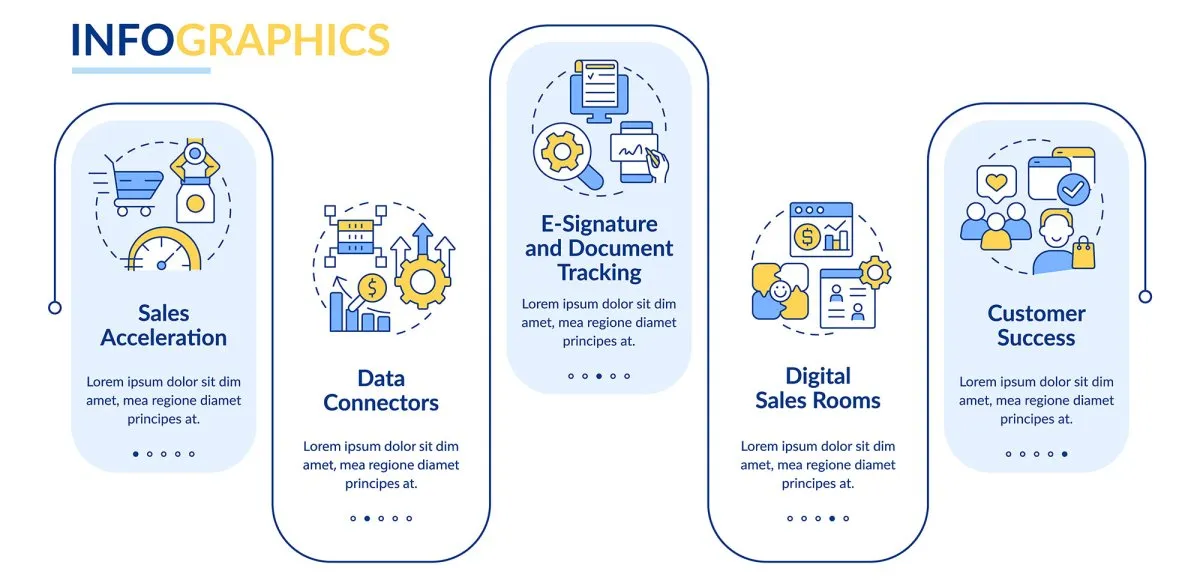 INFOGRAPHICS

Sales Acceleration

Lorem ipsum dolor sit dim amet, mea regione diamet principes at.

Data Connectors

Lorem ipsum dolor sit dim amet, mea regione diamet principes at.

E-Signature and Document Tracking

Lorem ipsum dolor sit dim amet, mea regione diamet principes at.

Digital Sales Rooms

Lorem ipsum dolor sit dim amet, mea regione diamet principes at.

Customer Success

Lorem ipsum dolor sit dim amet, mea regione diamet principes at.