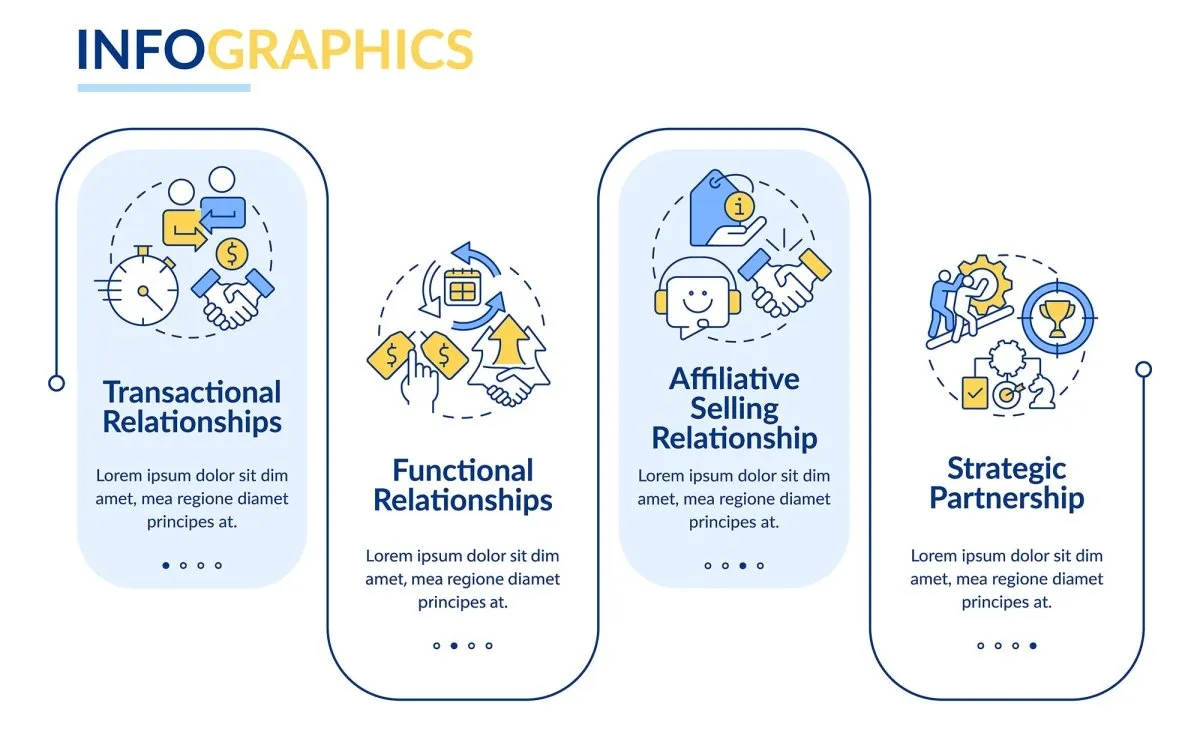 INFOGRAPHICS

Transactional Relationships

Lorem ipsum dolor sit dim amet, mea regione diamet principes at.

Functional Relationships

Lorem ipsum dolor sit dim amet, mea regione diamet principes at.

Affiliative Selling Relationship

Lorem ipsum dolor sit dim amet, mea regione diamet principes at.

Strategic Partnership

Lorem ipsum dolor sit dim amet, mea regione diamet principes at.